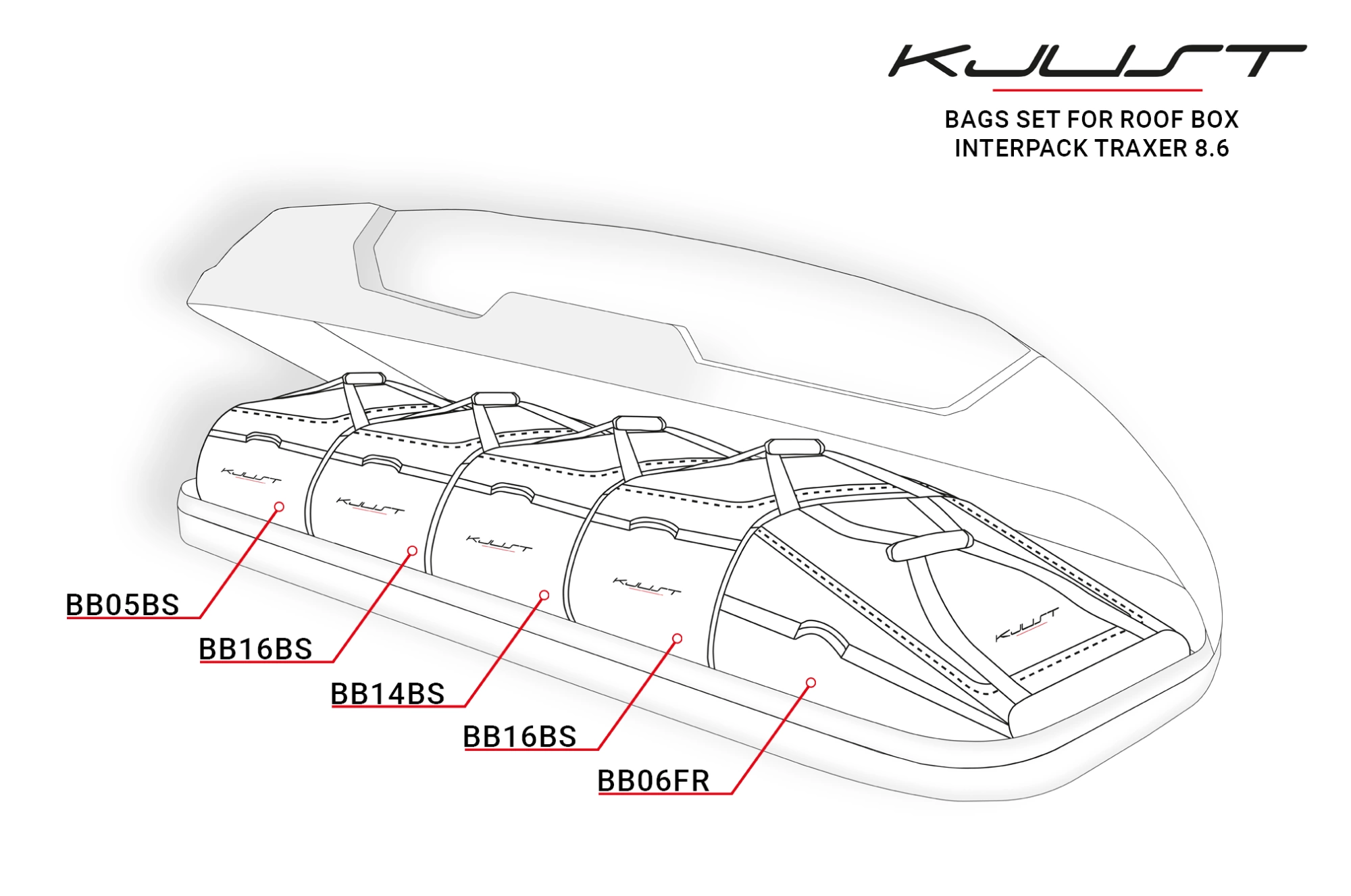 KJUST

BAGS SET FOR ROOF BOX
INTERPACK TRAXER 8.6

KJUST
KJUST
KJUST
KJUST
KJUST

BB05BS
BB16BS
BB14BS
BB16BS
BB06FR