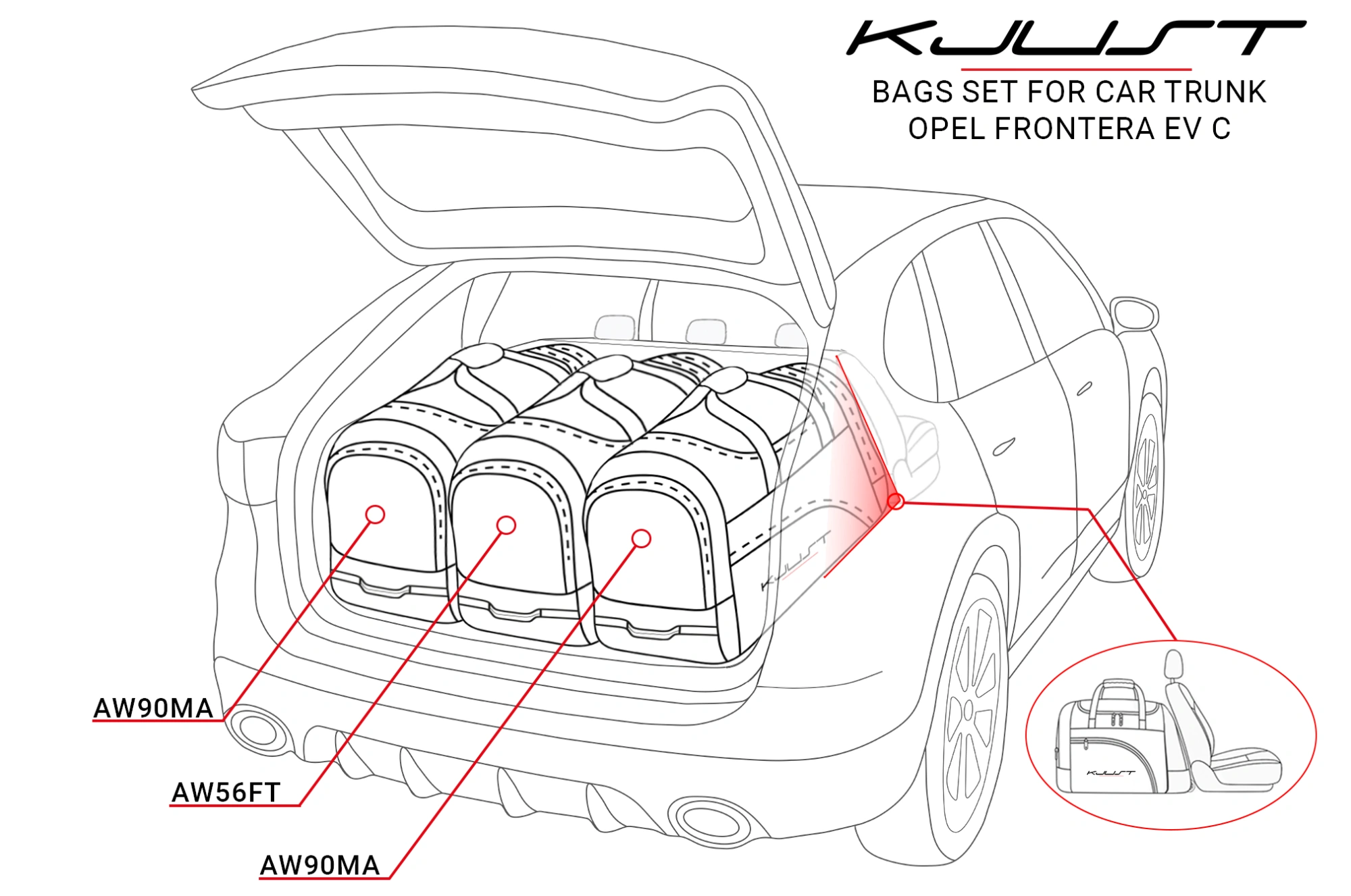 KJUST

BAGS SET FOR CAR TRUNK
OPEL FRONTERA EV C

KJUST

AW90MA

AW56FT

AW90MA

KJUST