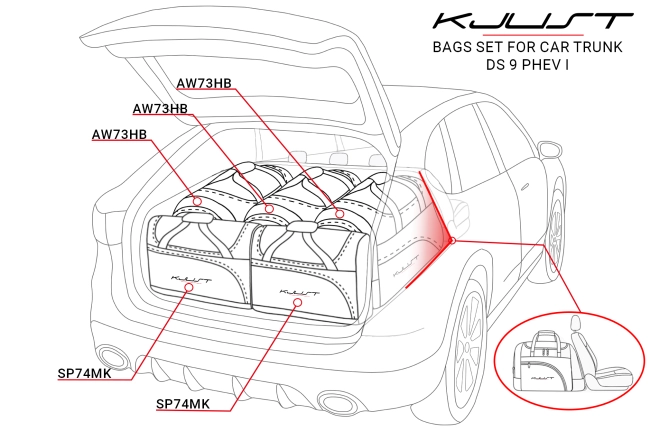 KJUST

BAGS SET FOR CAR TRUNK
DS 9 PHEV I

AW73HB

AW73HB

AW73HB

KJUST

KJUST

KJUST

SP74MK

SP74MK

KJUST