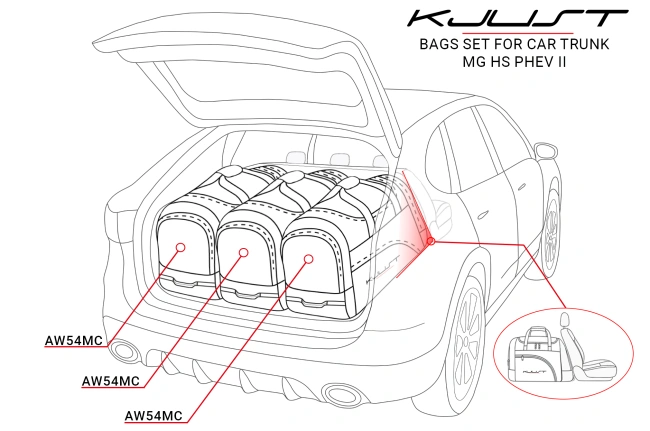 KJUST

BAGS SET FOR CAR TRUNK
MG HS PHEV II

KJUST

AW54MC

AW54MC

AW54MC

KJUST